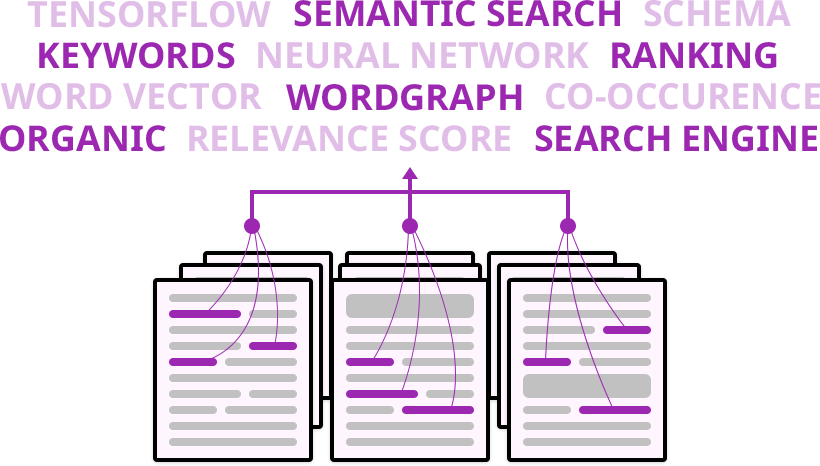 TENSORFLOW SEMANTIC SEARCH SCHEMA
KEYWORDS NEURAL NETWORK RANKING
WORD VECTOR WORDGRAPH CO-OCCURENCE
ORGANIC RELEVANCE SCORE SEARCH ENGINE